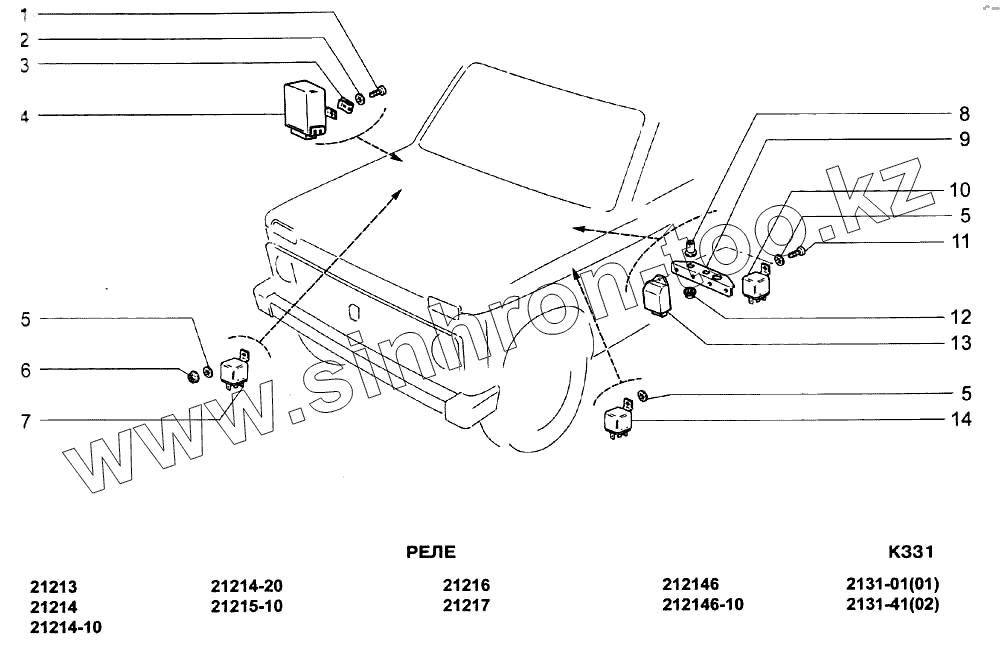 1
2
3
4
8
9
10
5
11
12
13
5
6
7
5
14

www.sinhron-too.kz

РЕЛЕ

К331

21213
21214
21214-10

21214-20
21215-10

21216
21217

212146
212146-10

2131-01(01)
2131-41(02)